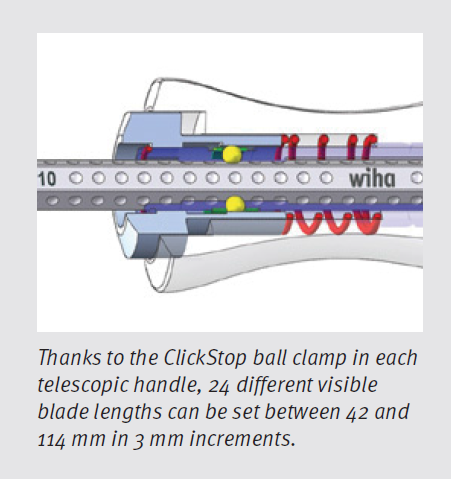 10 wiha

Thanks to the ClickStop ball clamp in each telescopic handle, 24 different visible blade lengths can be set between 42 and 114 mm in 3 mm increments.